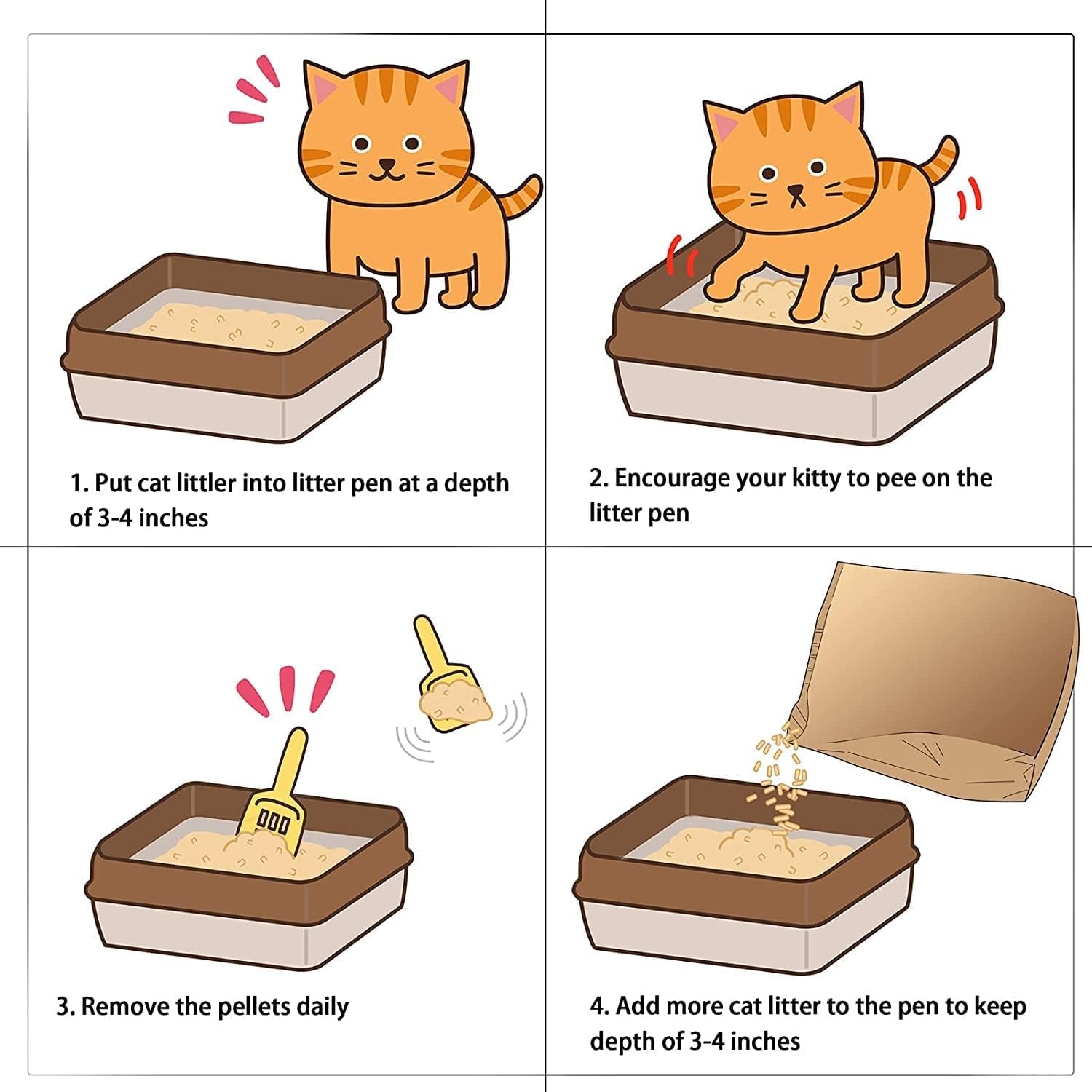 1. Put cat littler into litter pen at a depth of 3-4 inches

2. Encourage your kitty to pee on the litter pen

3. Remove the pellets daily

4. Add more cat litter to the pen to keep depth of 3-4 inches